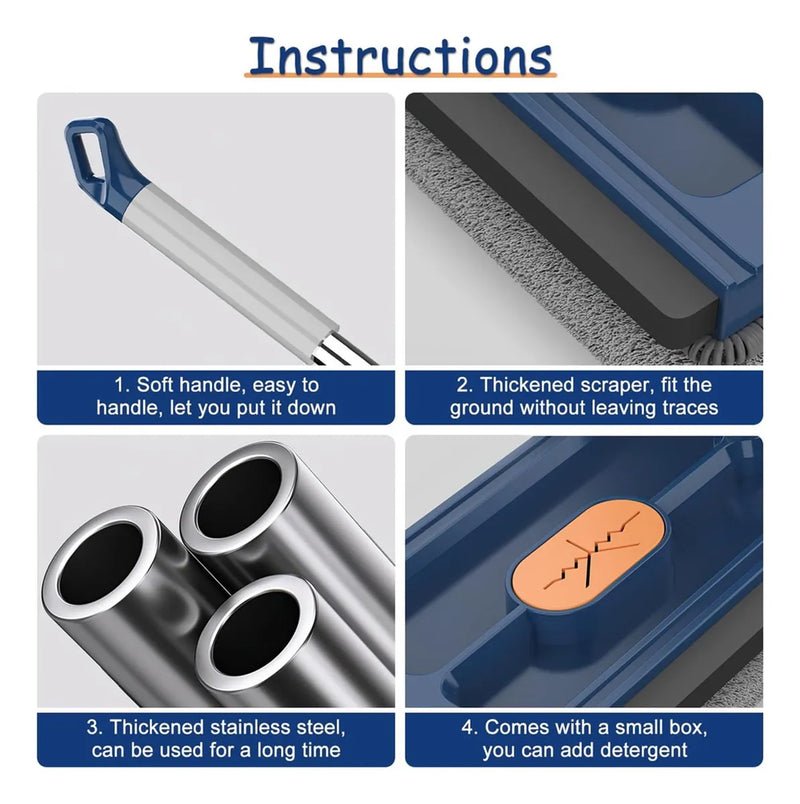 Instructions

1. Soft handle, easy to handle, let you put it down

2. Thickened scraper, fit the ground without leaving traces

3. Thickened stainless steel, can be used for a long time

4. Comes with a small box, you can add detergent