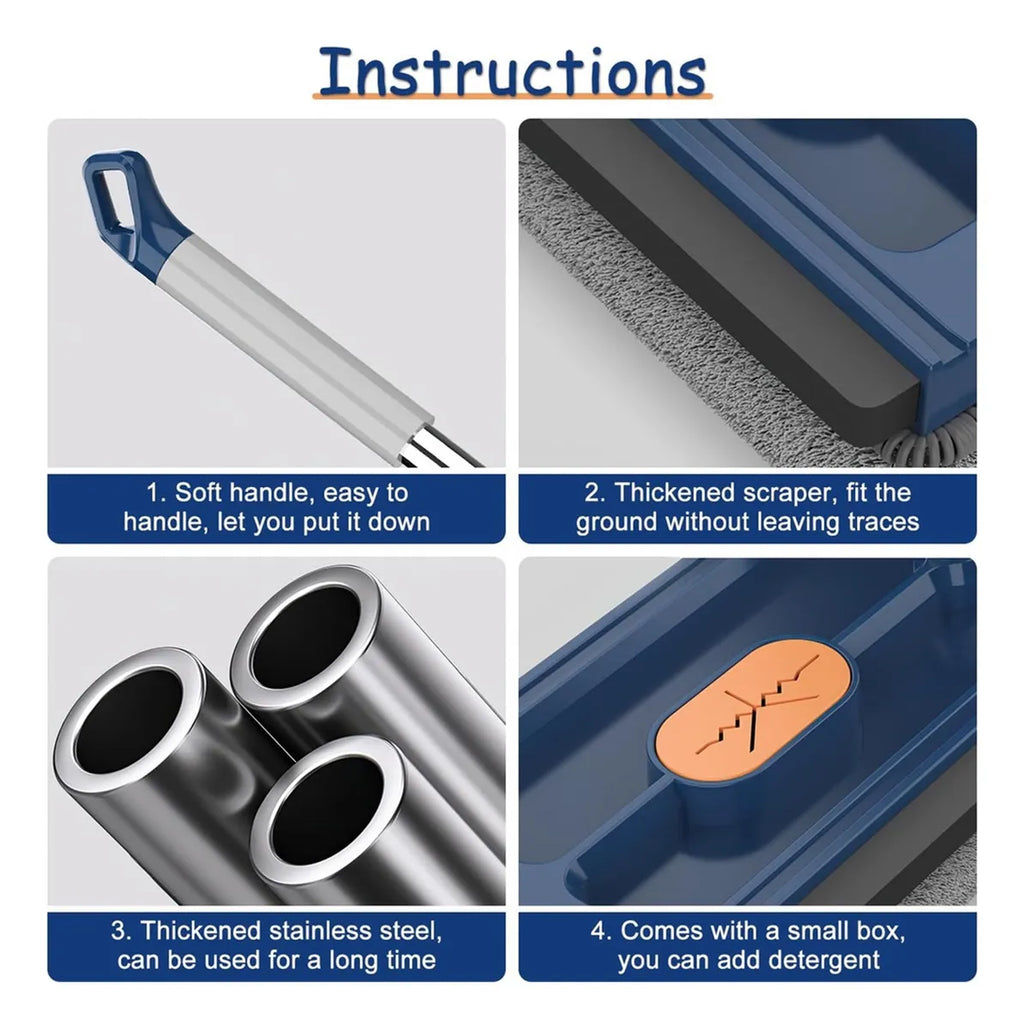 Instructions

1. Soft handle, easy to handle, let you put it down

2. Thickened scraper, fit the ground without leaving traces

3. Thickened stainless steel, can be used for a long time

4. Comes with a small box, you can add detergent